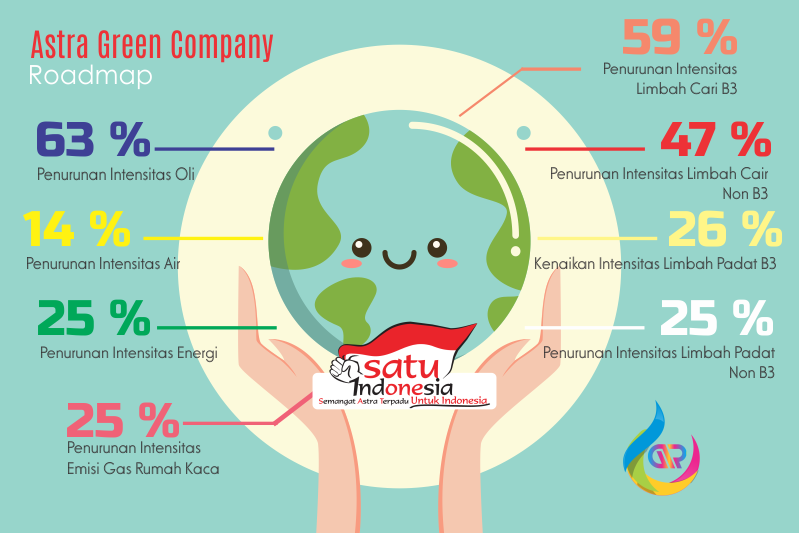 Astra Green Company
Roadmap

63 %
Penurunan Intensitas Oli

14 %
Penurunan Intensitas Air

25 %
Penurunan Intensitas Energi

25 %
Penurunan Intensitas Emisi Gas Rumah Kaca

59 %
Penurunan Intensitas Limbah Cari B3

47 %
Penurunan Intensitas Limbah Cair Non B3

26 %
Kenaikan Intensitas Limbah Padat B3

25 %
Penurunan Intensitas Limbah Padat Non B3

satu Indonesia
Semangat Astra Terpadu Untuk Indonesia